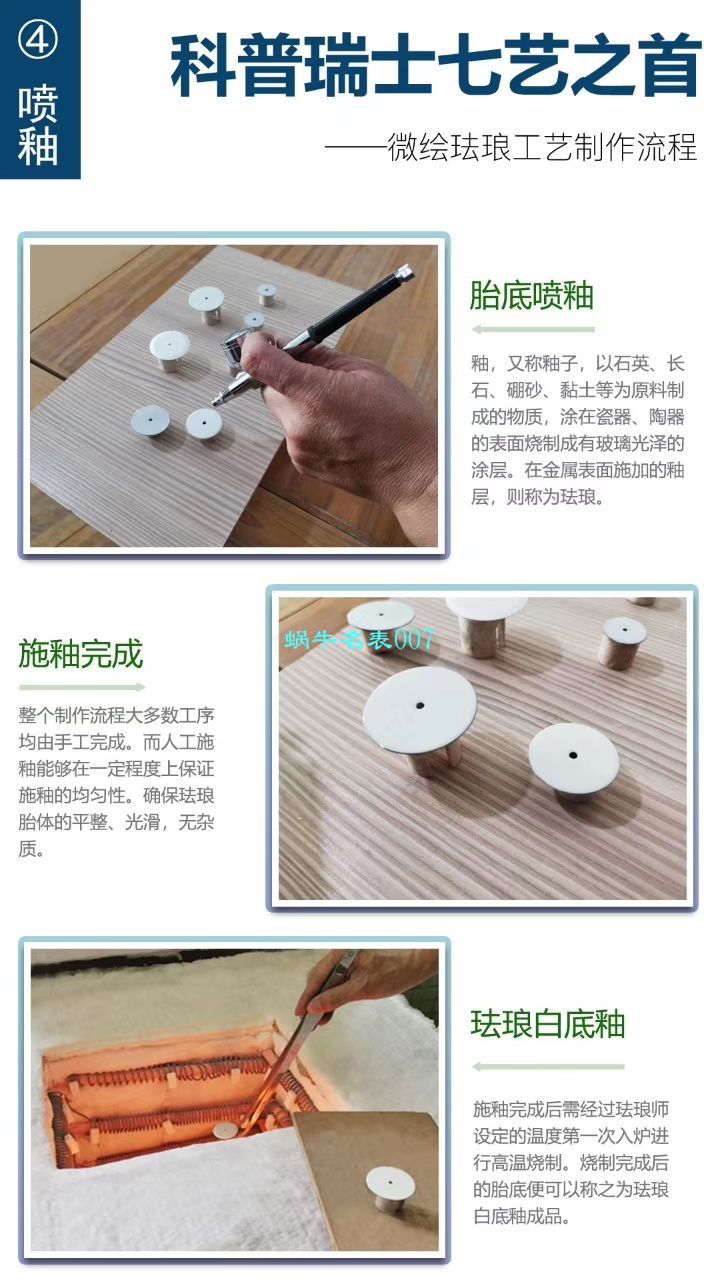 ④
喷釉

科普瑞士七艺之首

——微绘珐琅工艺制作流程

胎底喷釉

釉，又称釉子，以石英、长石、硼砂、黏土等为原料制成的物质，涂在瓷器、陶器的表面烧制成有玻璃光泽的涂层。在金属表面施加的釉层，则称为珐琅。

施釉完成

整个制作流程大多数工序均由手工完成。而人工施釉能够在一定程度上保证施釉的均匀性。确保珐琅胎体的平整、光滑，无杂质。

蜗牛名表007

珐琅白底釉

施釉完成后需经过珐琅师设定的温度第一次入炉进行高温烧制。烧制完成后的胎底便可以称之为珐琅白底釉成品。