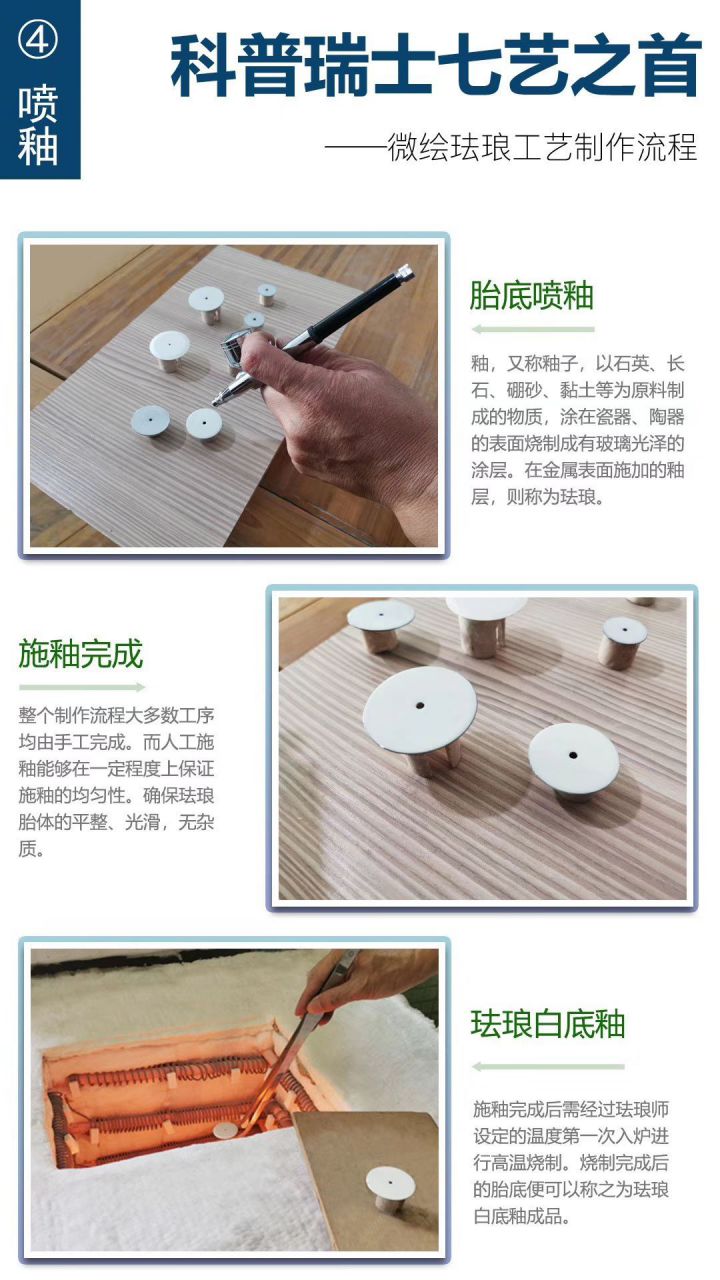 ④
喷釉

科普瑞士七艺之首

——微绘珐琅工艺制作流程

胎底喷釉

釉，又称釉子，以石英、长石、硼砂、黏土等为原料制成的物质，涂在瓷器、陶器的表面烧制成有玻璃光泽的涂层。在金属表面施加的釉层，则称为珐琅。

施釉完成

整个制作流程大多数工序均由手工完成。而人工施釉能够在一定程度上保证施釉的均匀性。确保珐琅胎体的平整、光滑，无杂质。

珐琅白底釉

施釉完成后需经过珐琅师设定的温度第一次入炉进行高温烧制。烧制完成后的胎底便可以称之为珐琅白底釉成品。