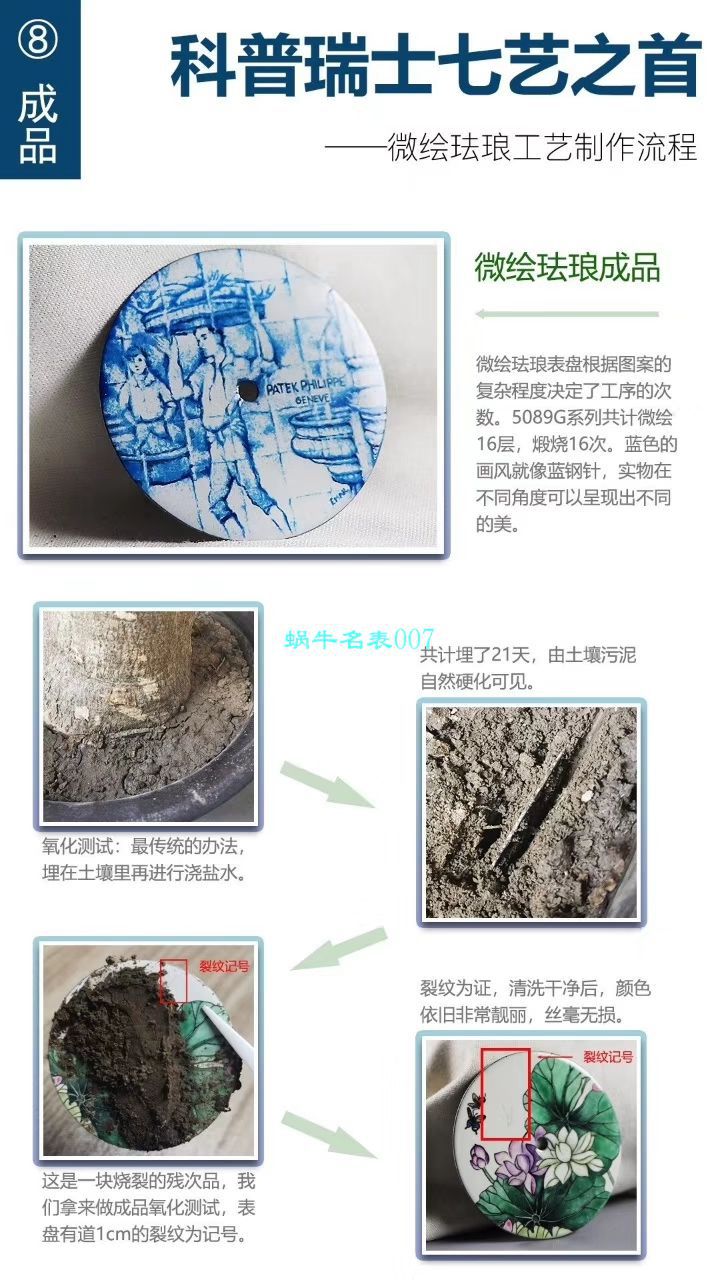 ⑧
成品

科普瑞士七艺之首

——微绘珐琅工艺制作流程

PATEK PHILIPPE
GENEVE

微绘珐琅成品

微绘珐琅表盘根据图案的复杂程度决定了工序的次数。5089G系列共计微绘16层，煅烧16次。蓝色的画风就像蓝钢针，实物在不同角度可以呈现出不同的美。

蜗牛名表007

共计埋了21天，由土壤污泥自然硬化可见。

氧化测试：最传统的办法，埋在土壤里再进行浇盐水。

裂纹记号

裂纹为证，清洗干净后，颜色依旧非常靓丽，丝毫无损。

裂纹记号

这是一块烧裂的残次品，我们拿来做成品氧化测试，表盘有道1cm的裂纹为记号。